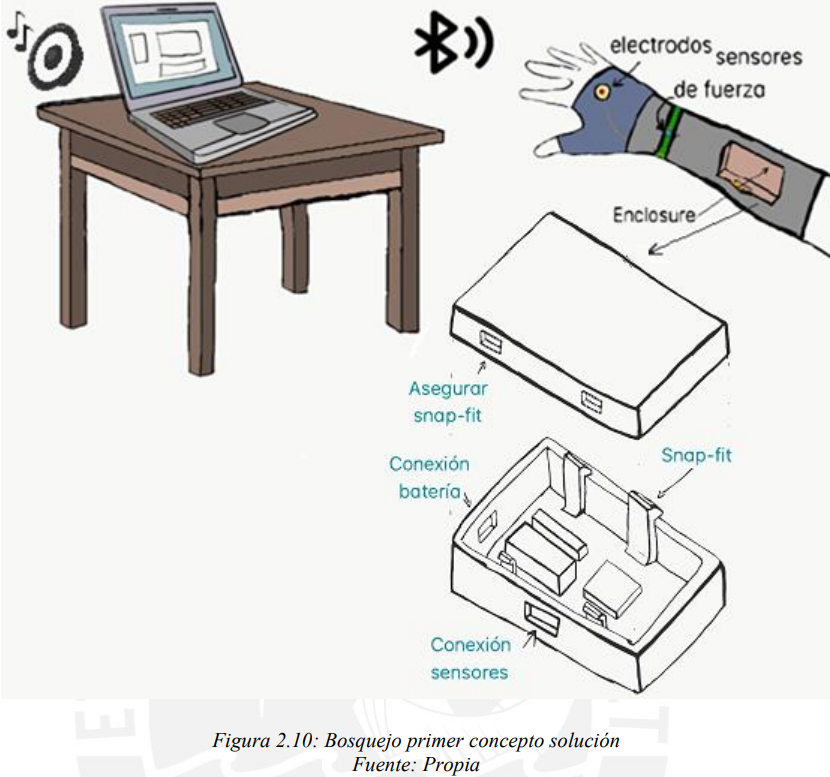 electrodos
sensores de fuerza
Enclosure
Asegurar snap-fit
Conexión batería
Snap-fit
Conexión sensores

Figura 2.10: Bosquejo primer concepto solución
Fuente: Propia